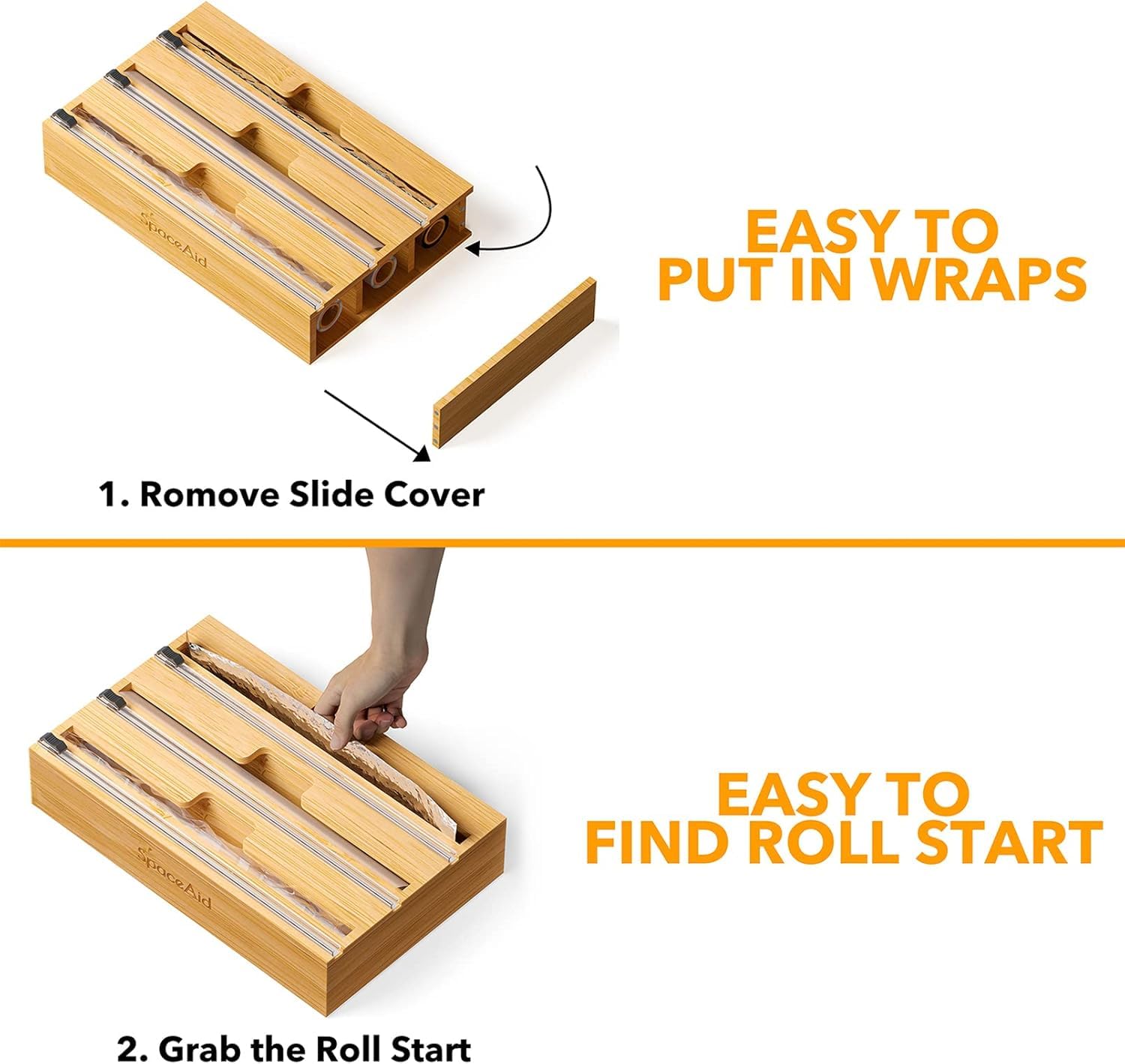 SpaceAid

EASY TO
PUT IN WRAPS

1. Romove Slide Cover

SpaceAid

EASY TO
FIND ROLL START

2. Grab the Roll Start