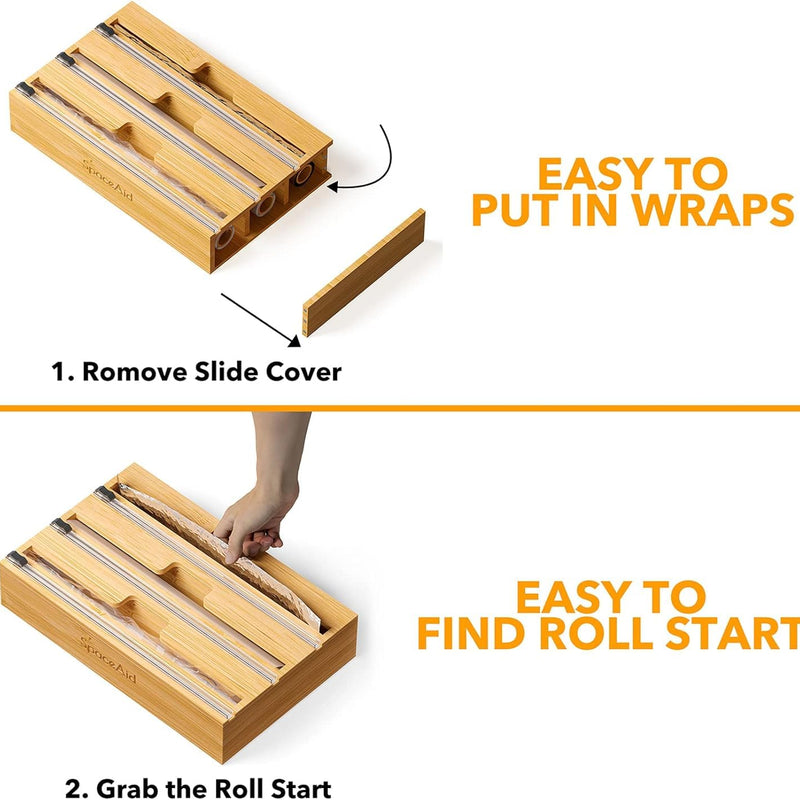 SpaceAid

EASY TO
PUT IN WRAPS

1. Romove Slide Cover

SpaceAid

EASY TO
FIND ROLL START

2. Grab the Roll Start